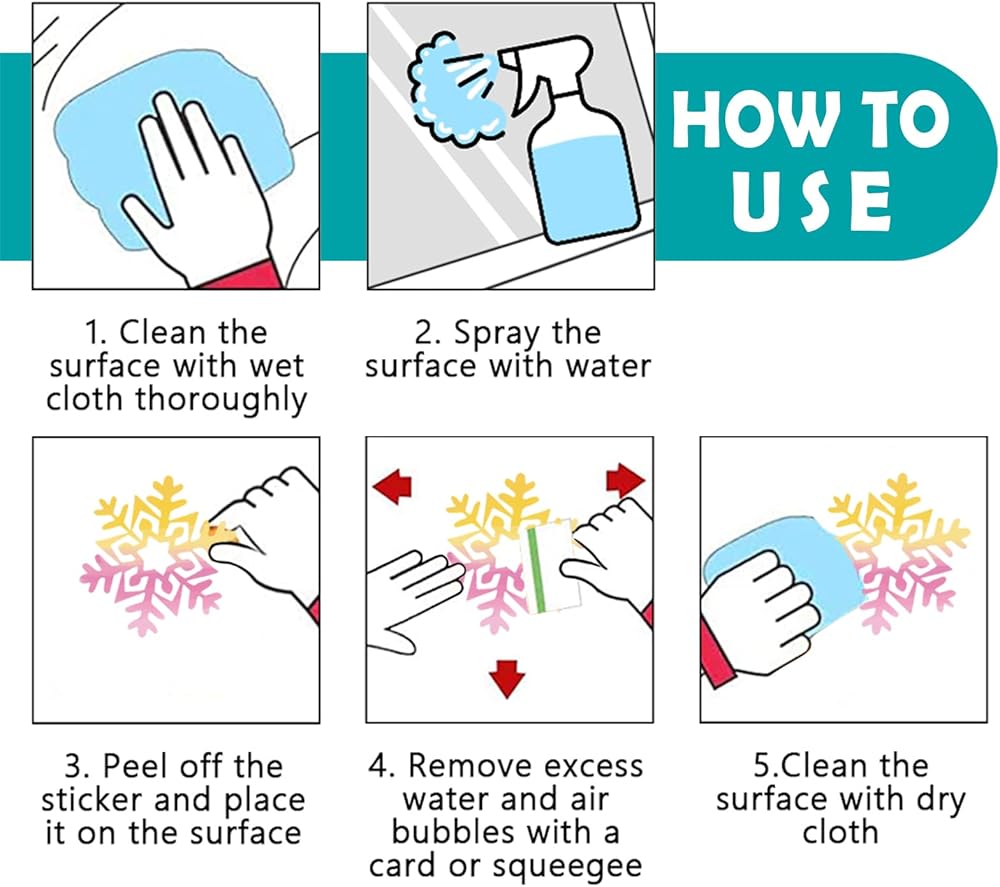 HOW TO USE

1. Clean the surface with wet cloth thoroughly

2. Spray the surface with water

3. Peel off the sticker and place it on the surface

4. Remove excess water and air bubbles with a card or squeegee

5.Clean the surface with dry cloth