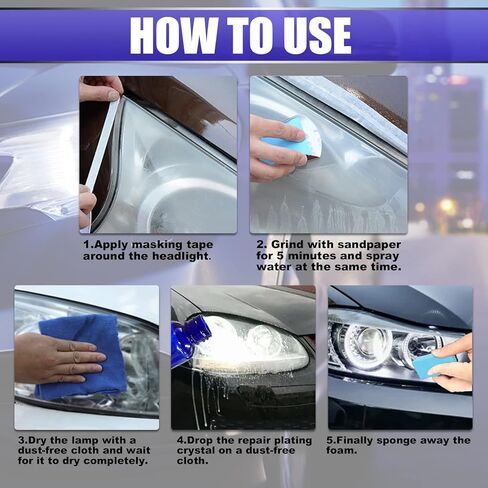 HOW TO USE

1.Apply masking tape around the headlight.

2. Grind with sandpaper for 5 minutes and spray water at the same time.

3.Dry the lamp with a dust-free cloth and wait for it to dry completely.

4.Drop the repair plating crystal on a dust-free cloth.

5.Finally sponge away the foam.