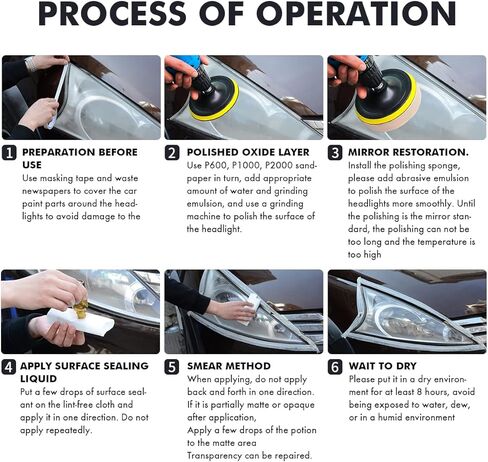 PROCESS OF OPERATION

1 PREPARATION BEFORE USE
Use masking tape and waste newspapers to cover the car paint parts around the headlights to avoid damage to the

2 POLISHED OXIDE LAYER
Use P600, P1000, P2000 sandpaper in turn, add appropriate amount of water and grinding emulsion, and use a grinding machine to polish the surface of the headlight.

3 MIRROR RESTORATION.
Install the polishing sponge, please add abrasive emulsion to polish the surface of the headlights more smoothly. Until the polishing is the mirror standard, the polishing can not be too long and the temperature is too high

4 APPLY SURFACE SEALING LIQUID
Put a few drops of surface sealant on the lint-free cloth and apply it in one direction. Do not apply repeatedly.

5 SMEAR METHOD
When applying, do not apply back and forth in one direction. If it is partially matte or opaque after application,
Apply a few drops of the potion to the matte area
Transparency can be repaired.

6 WAIT TO DRY
Please put it in a dry environment for at least 8 hours, avoid being exposed to water, dew, or in a humid environment