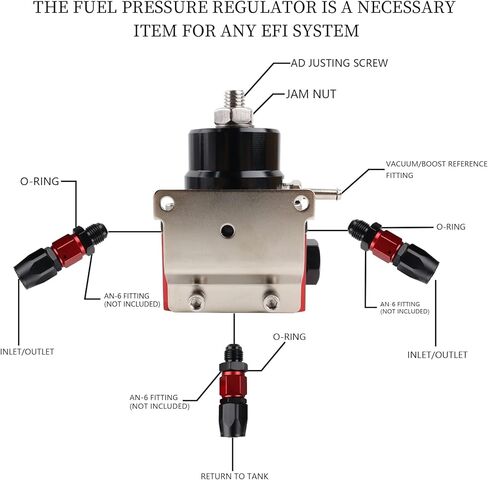 THE FUEL PRESSURE REGULATOR IS A NECESSARY ITEM FOR ANY EFI SYSTEM

AD JUSTING SCREW

JAM NUT

VACUUM/BOOST REFERENCE FITTING

O-RING

O-RING

AN-6 FITTING (NOT INCLUDED)

AN-6 FITTING (NOT INCLUDED)

INLET/OUTLET

INLET/OUTLET

O-RING

AN-6 FITTING (NOT INCLUDED)

RETURN TO TANK