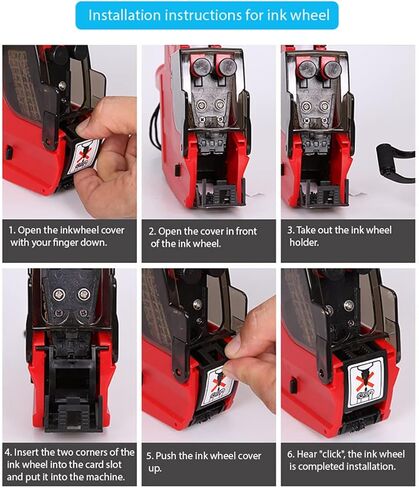 Installation instructions for ink wheel

1. Open the inkwheel cover with your finger down.

2. Open the cover in front of the ink wheel.

3. Take out the ink wheel holder.

4. Insert the two corners of the ink wheel into the card slot and put it into the machine.

5. Push the ink wheel cover up.

6. Hear "click", the ink wheel is completed installation.