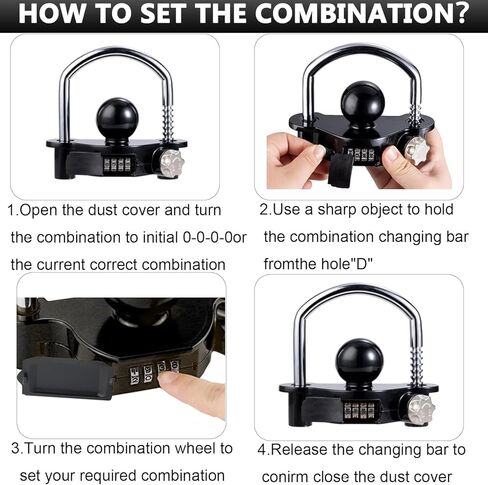 HOW TO SET THE COMBINATION?

1.Open the dust cover and turn the combination to initial 0-0-0-0or the current correct combination

2.Use a sharp object to hold the combination changing bar fromthe hole"D"

3.Turn the combination wheel to set your required combination

4.Release the changing bar to conirm close the dust cover