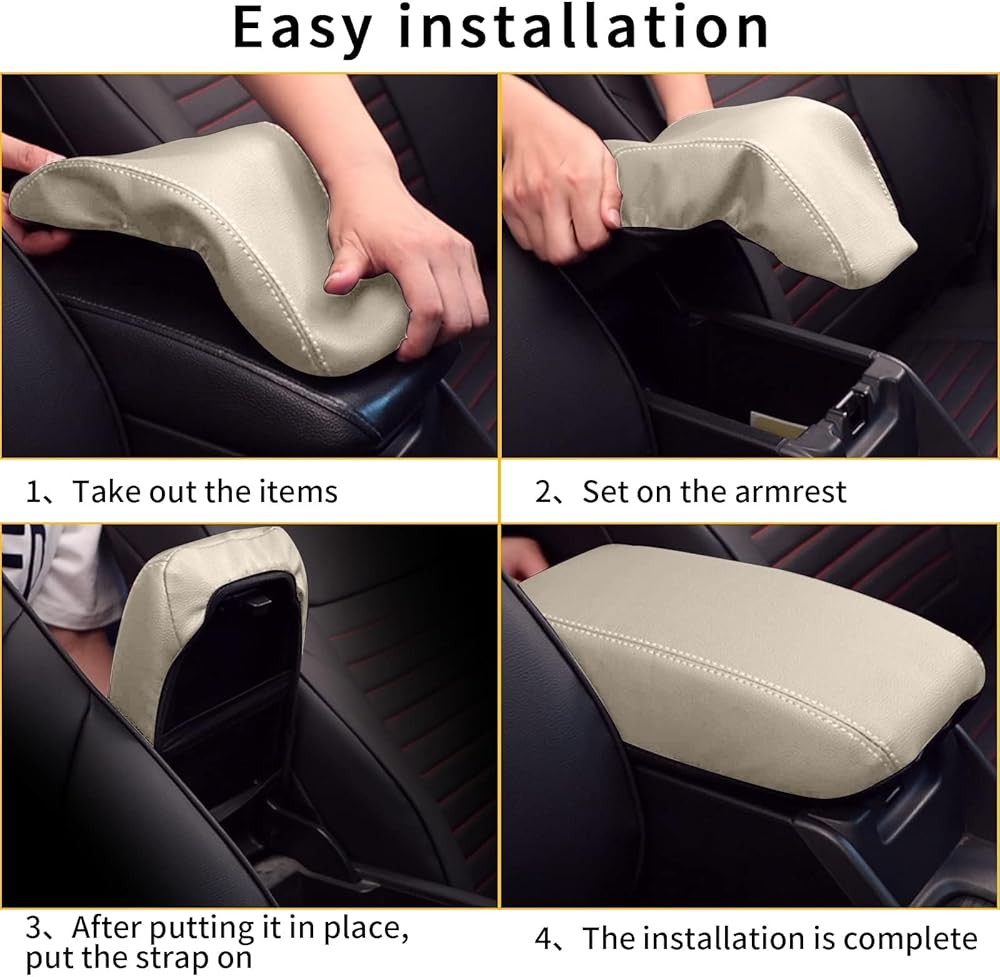 Easy installation

1、Take out the items

2、Set on the armrest

3、After putting it in place, put the strap on

4、The installation is complete