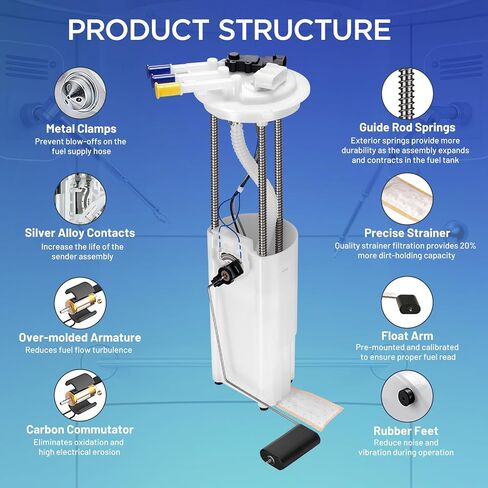 PRODUCT STRUCTURE

Metal Clamps
Prevent blow-offs on the fuel supply hose

Silver Alloy Contacts
Increase the life of the sender assembly

Over-molded Armature
Reduces fuel flow turbulence

Carbon Commutator
Eliminates oxidation and high electrical erosion

Guide Rod Springs
Exterior springs provide more durability as the assembly expands and contracts in the fuel tank

Precise Strainer
Quality strainer filtration provides 20% more dirt-holding capacity

Float Arm
Pre-mounted and calibrated to ensure proper fuel read

Rubber Feet
Reduce noise and vibration during operation