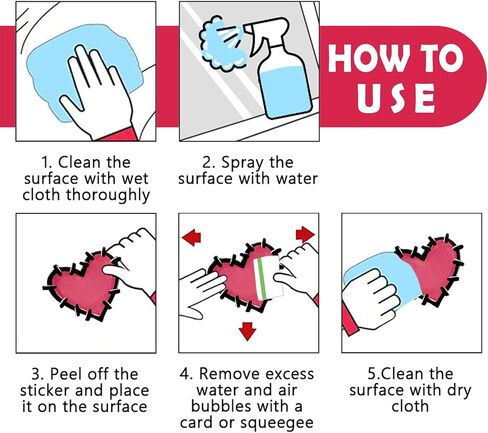 HOW TO USE

1. Clean the surface with wet cloth thoroughly

2. Spray the surface with water

3. Peel off the sticker and place it on the surface

4. Remove excess water and air bubbles with a card or squeegee

5.Clean the surface with dry cloth