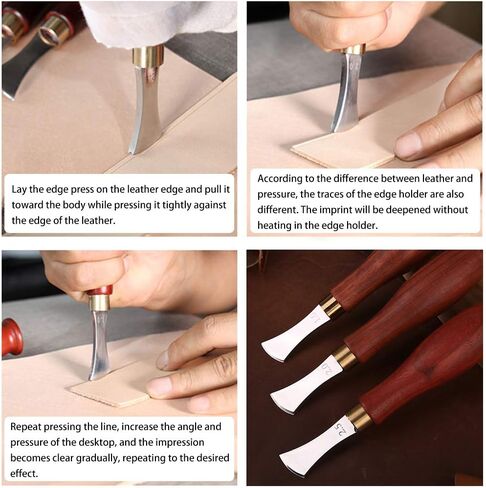 Lay the edge press on the leather edge and pull it toward the body while pressing it tightly against the edge of the leather.

According to the difference between leather and pressure, the traces of the edge holder are also different. The imprint will be deepened without heating in the edge holder.

Repeat pressing the line, increase the angle and pressure of the desktop, and the impression becomes clear gradually, repeating to the desired effect.

1.5

2.0

2.5