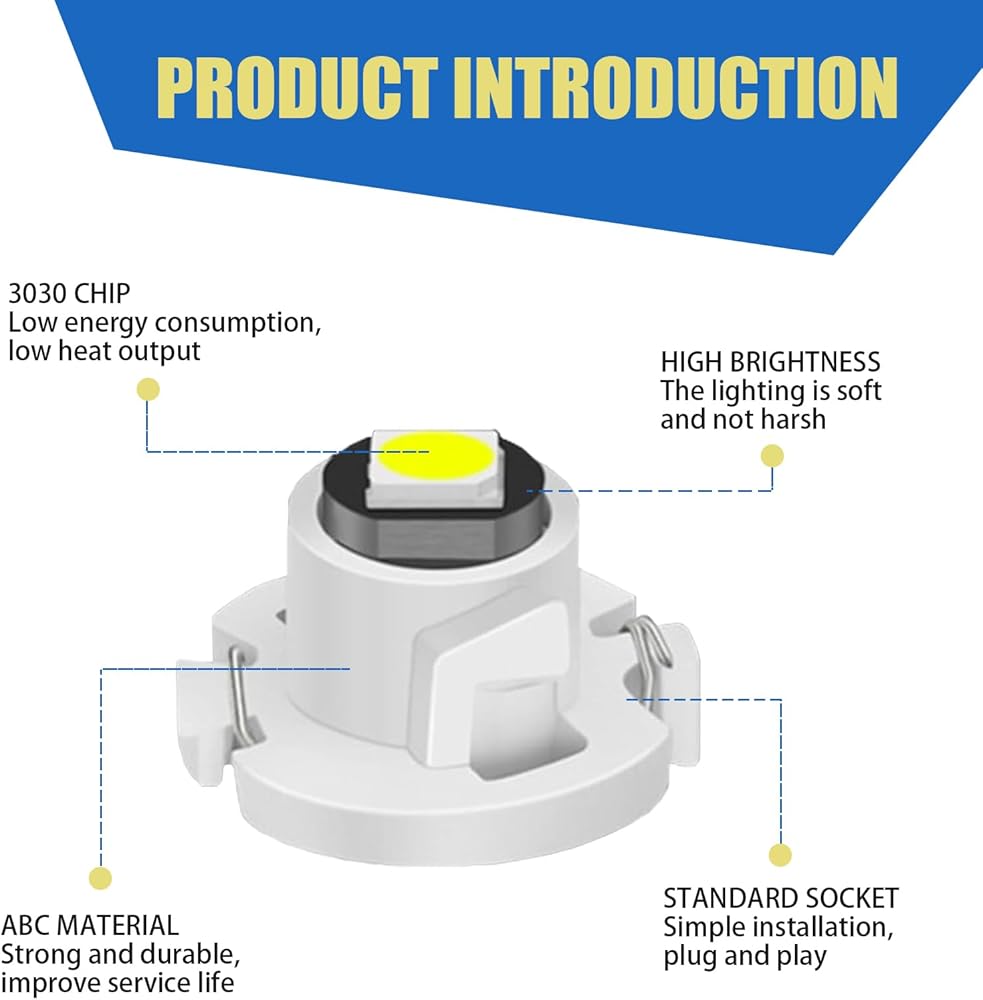 PRODUCT INTRODUCTION

3030 CHIP
Low energy consumption, low heat output

HIGH BRIGHTNESS
The lighting is soft and not harsh

ABC MATERIAL
Strong and durable, improve service life

STANDARD SOCKET
Simple installation, plug and play