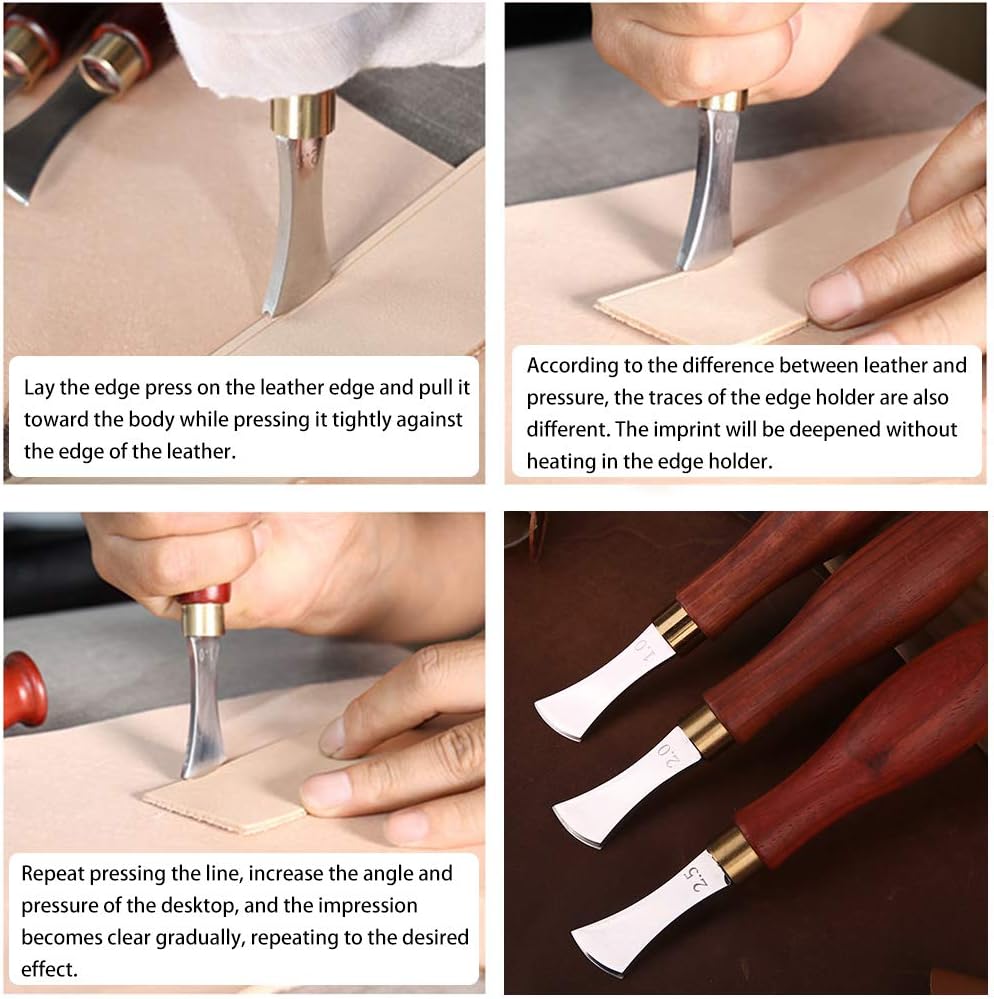 Lay the edge press on the leather edge and pull it toward the body while pressing it tightly against the edge of the leather.

According to the difference between leather and pressure, the traces of the edge holder are also different. The imprint will be deepened without heating in the edge holder.

Repeat pressing the line, increase the angle and pressure of the desktop, and the impression becomes clear gradually, repeating to the desired effect.

1.0

2.0

2.5