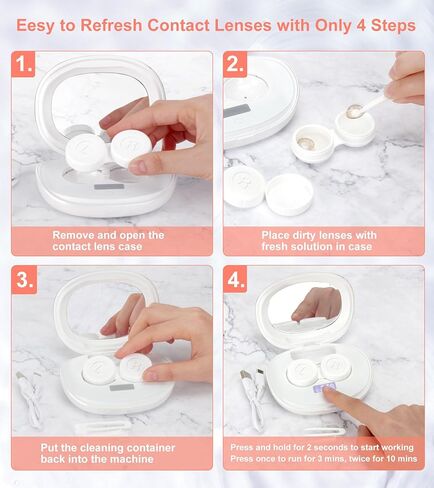 Eesy to Refresh Contact Lenses with Only 4 Steps

1.

Remove and open the contact lens case

2.

Place dirty lenses with fresh solution in case

3.

Put the cleaning container back into the machine

4.

Press and hold for 2 seconds to start working
Press once to run for 3 mins, twice for 10 mins