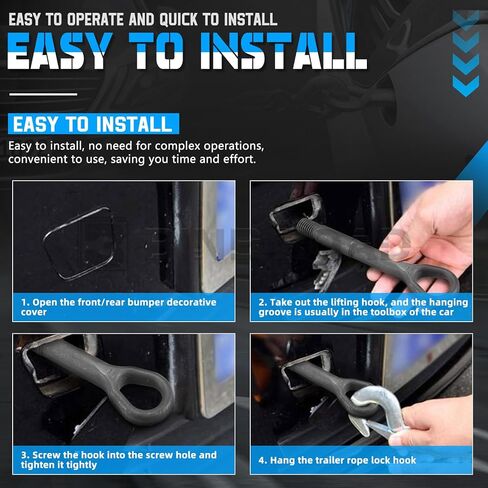 EASY TO OPERATE AND QUICK TO INSTALL

EASY TO INSTALL

EASY TO INSTALL

Easy to install, no need for complex operations, convenient to use, saving you time and effort.

1. Open the front/rear bumper decorative cover

2. Take out the lifting hook, and the hanging groove is usually in the toolbox of the car

3. Screw the hook into the screw hole and tighten it tightly

4. Hang the trailer rope lock hook