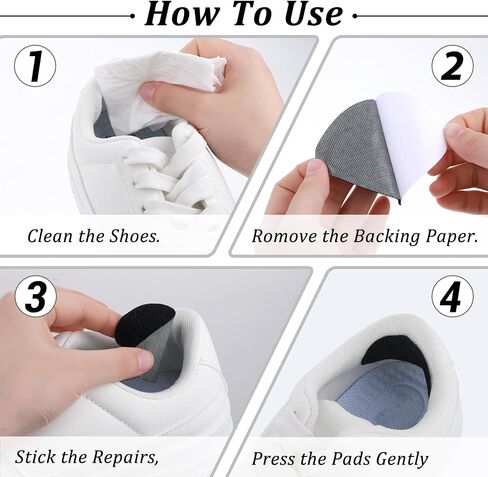 How To Use

1

Clean the Shoes.

2

Romove the Backing Paper.

3

Stick the Repairs,

4

Press the Pads Gently