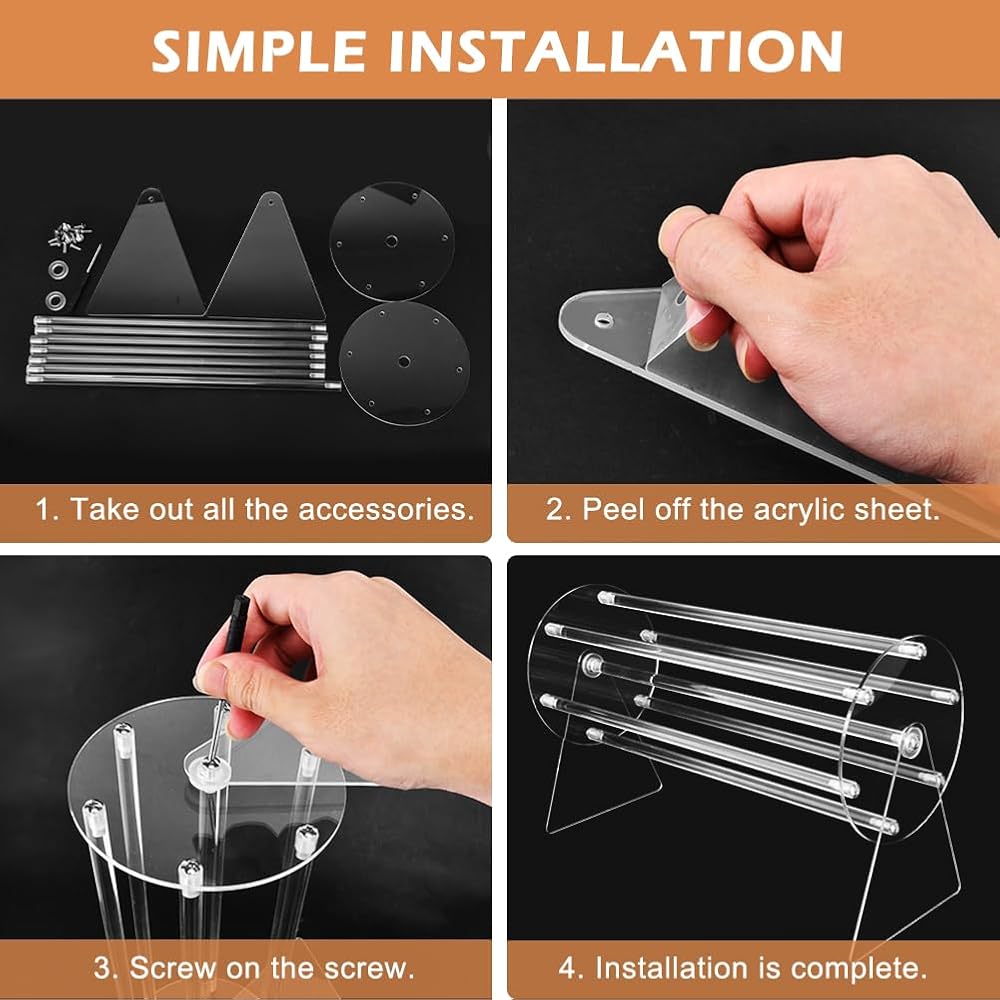 SIMPLE INSTALLATION

1. Take out all the accessories.

2. Peel off the acrylic sheet.

3. Screw on the screw.

4. Installation is complete.