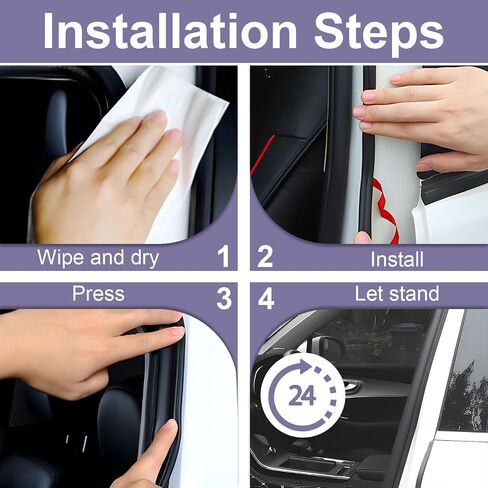 Installation Steps

Wipe and dry 1

2 Install

Press 3

4 Let stand

24