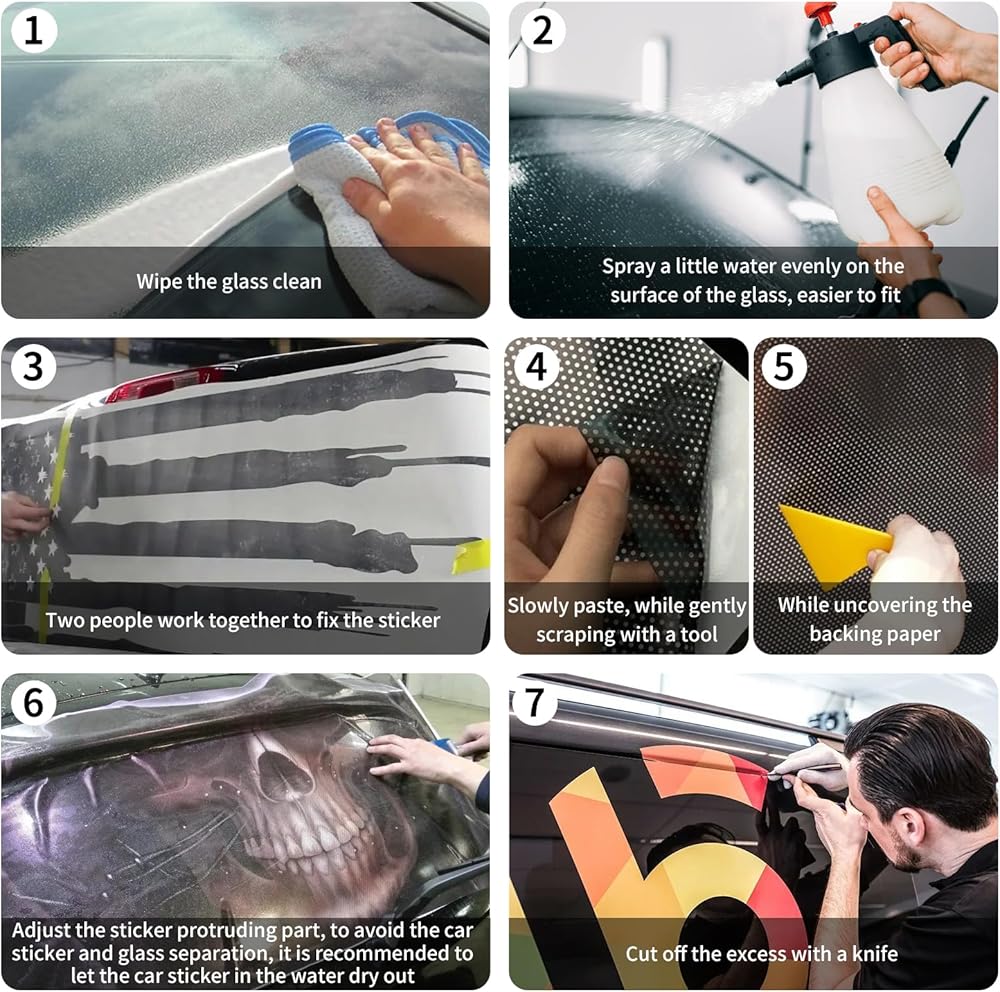 1
Wipe the glass clean

2
Spray a little water evenly on the surface of the glass, easier to fit

3
Two people work together to fix the sticker

4
Slowly paste, while gently scraping with a tool

5
While uncovering the backing paper

6
Adjust the sticker protruding part, to avoid the car sticker and glass separation, it is recommended to let the car sticker in the water dry out

7
Cut off the excess with a knife