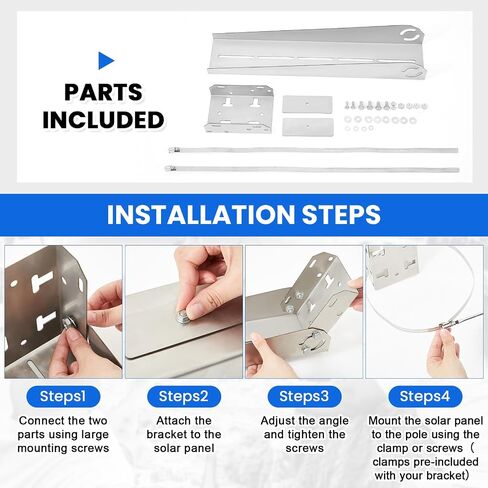 PARTS INCLUDED

INSTALLATION STEPS

Steps1

Connect the two parts using large mounting screws

Steps2

Attach the bracket to the solar panel

Steps3

Adjust the angle and tighten the screws

Steps4

Mount the solar panel to the pole using the clamp or screws（clamps pre-included with your bracket）