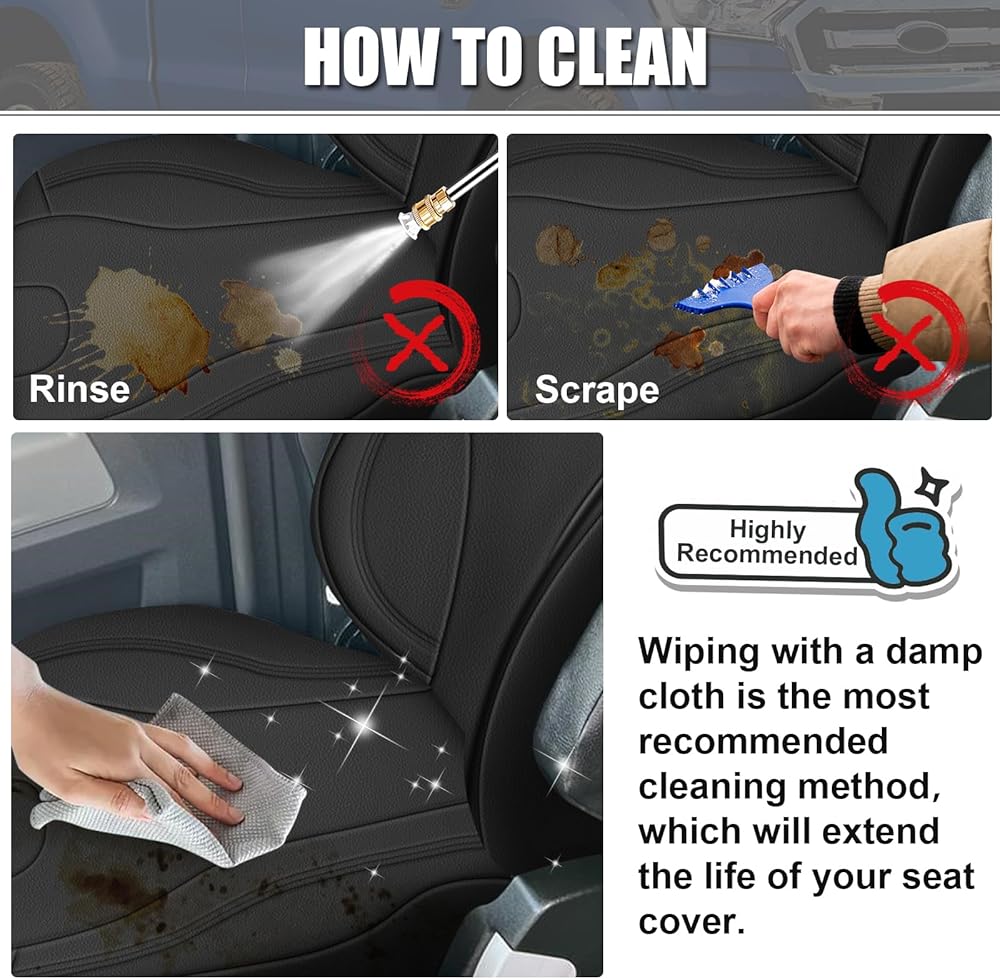 HOW TO CLEAN

Rinse

Scrape

Highly Recommended

Wiping with a damp cloth is the most recommended cleaning method, which will extend the life of your seat cover.