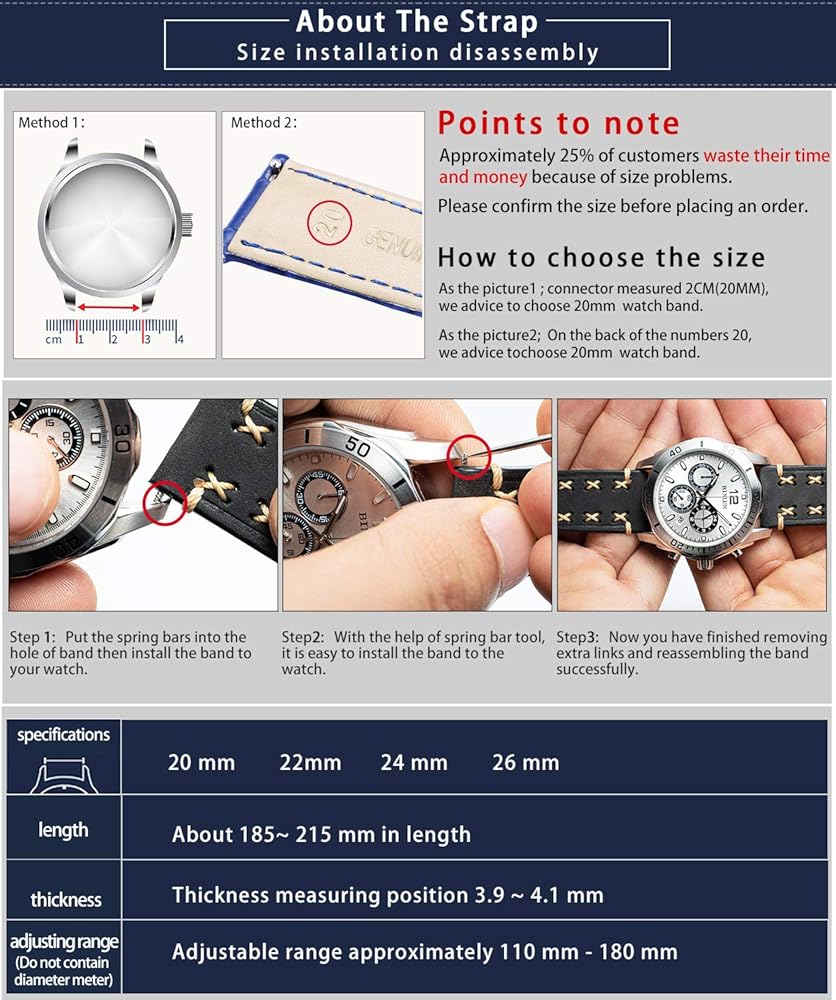 About The Strap
Size installation disassembly

Method 1:

cm 1 2 3 4

Method 2:

20 GENUI

Points to note

Approximately 25% of customers waste their time and money because of size problems.

Please confirm the size before placing an order.

How to choose the size

As the picture1 ; connector measured 2CM(20MM), we advice to choose 20mm watch band.

As the picture2; On the back of the numbers 20, we advice tochoose 20mm watch band.

Step 1: Put the spring bars into the hole of band then install the band to your watch.

Step2: With the help of spring bar tool, it is easy to install the band to the watch.

Step3: Now you have finished removing extra links and reassembling the band successfully.

| specifications | 20 mm 22mm 24 mm 26 mm |
|---|---|
| length | About 185~ 215 mm in length |
| thickness | Thickness measuring position 3.9 ~ 4.1 mm |
| adjusting range (Do not contain diameter meter) | Adjustable range approximately 110 mm - 180 mm |