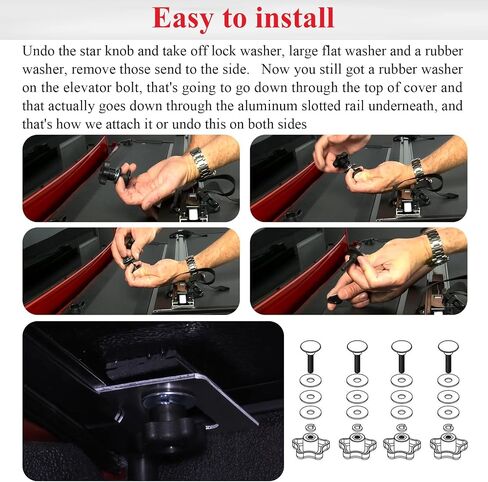 Easy to install

Undo the star knob and take off lock washer, large flat washer and a rubber washer, remove those send to the side. Now you still got a rubber washer on the elevator bolt, that's going to go down through the top of cover and that actually goes down through the aluminum slotted rail underneath, and that's how we attach it or undo this on both sides