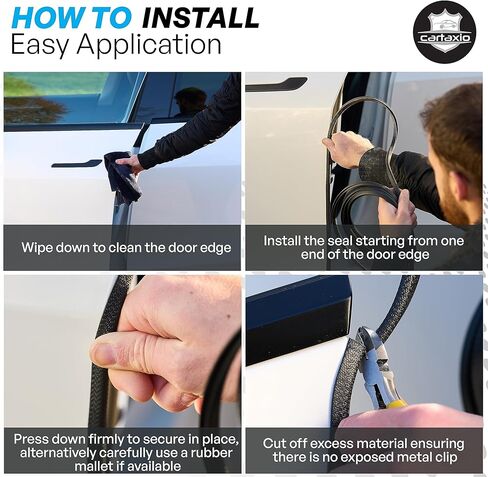 HOW TO INSTALL
Easy Application

cartaxio

Wipe down to clean the door edge

Install the seal starting from one end of the door edge

Press down firmly to secure in place, alternatively carefully use a rubber mallet if available

Cut off excess material ensuring there is no exposed metal clip