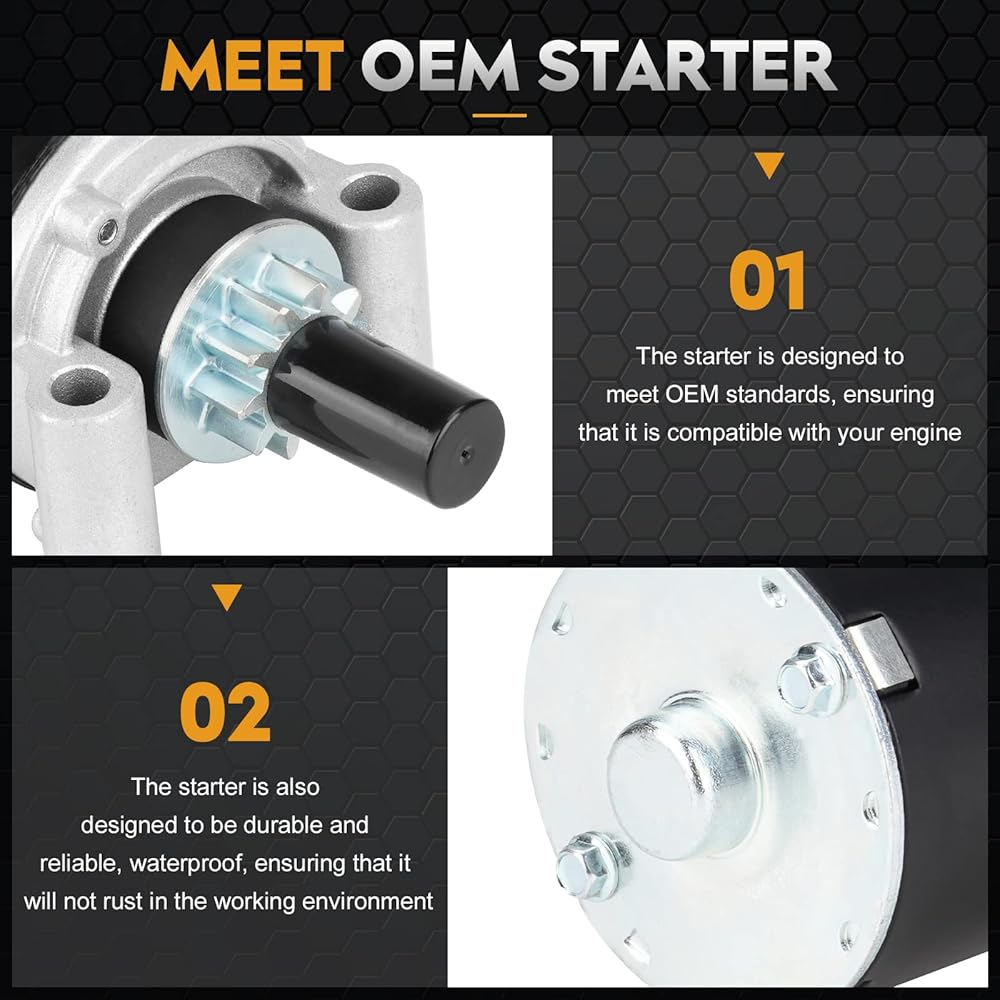 MEET OEM STARTER

01

The starter is designed to meet OEM standards, ensuring that it is compatible with your engine

02

The starter is also designed to be durable and reliable, waterproof, ensuring that it will not rust in the working environment