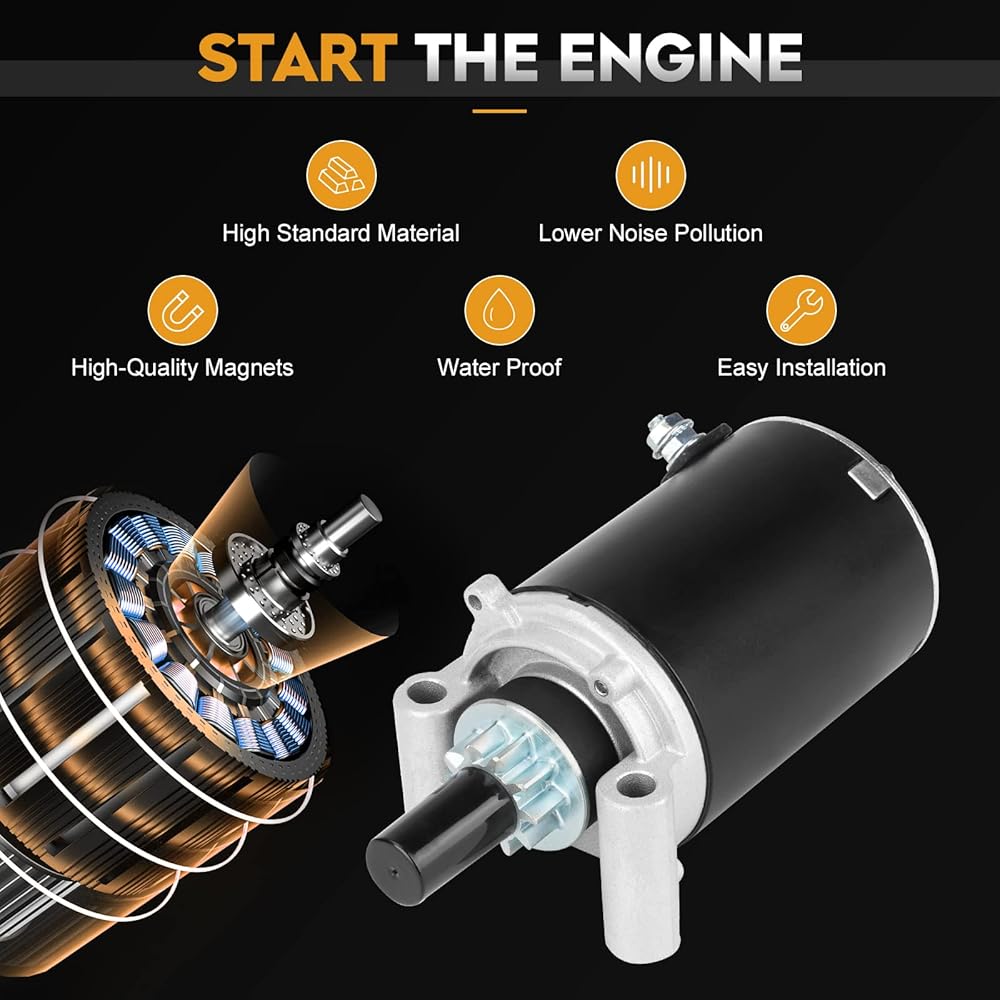 START THE ENGINE

High Standard Material

Lower Noise Pollution

High-Quality Magnets

Water Proof

Easy Installation