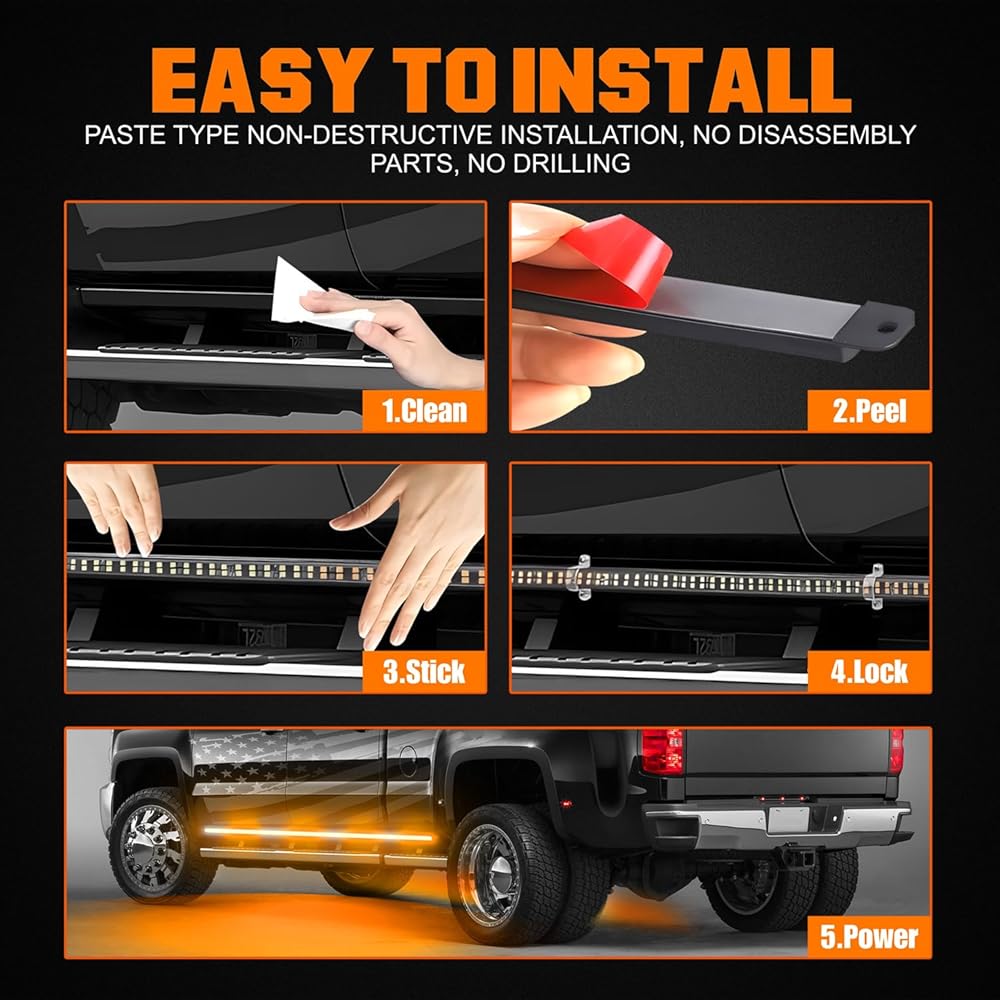 EASY TO INSTALL

PASTE TYPE NON-DESTRUCTIVE INSTALLATION, NO DISASSEMBLY PARTS, NO DRILLING

1.Clean

2.Peel

3.Stick

4.Lock

5.Power