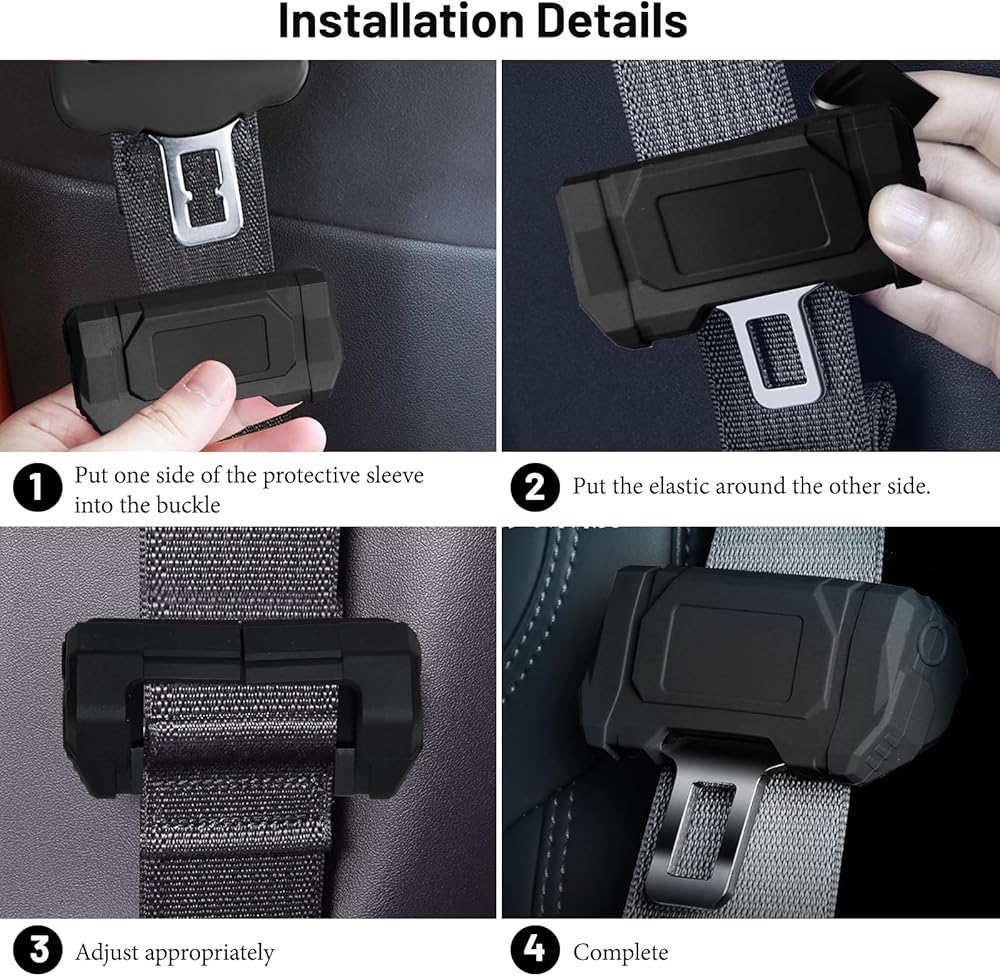 Installation Details

1 Put one side of the protective sleeve into the buckle

2 Put the elastic around the other side.

3 Adjust appropriately

4 Complete