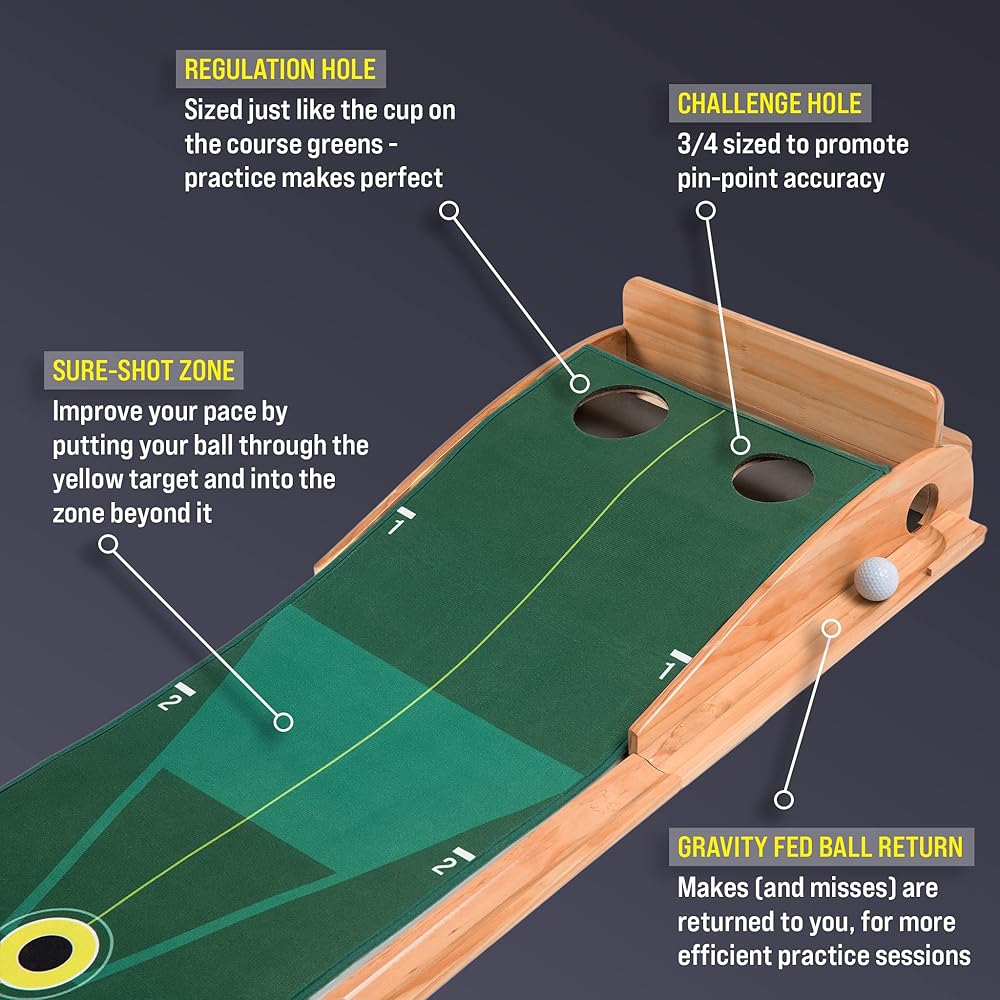 REGULATION HOLE
Sized just like the cup on the course greens - practice makes perfect

CHALLENGE HOLE
3/4 sized to promote pin-point accuracy

SURE-SHOT ZONE
Improve your pace by putting your ball through the yellow target and into the zone beyond it

1
1
2
2

GRAVITY FED BALL RETURN
Makes (and misses) are returned to you, for more efficient practice sessions