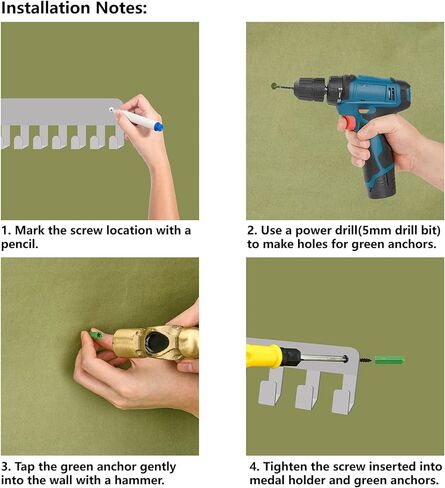 Installation Notes:

1. Mark the screw location with a pencil.

2. Use a power drill(5mm drill bit) to make holes for green anchors.

3. Tap the green anchor gently into the wall with a hammer.

4. Tighten the screw inserted into medal holder and green anchors.