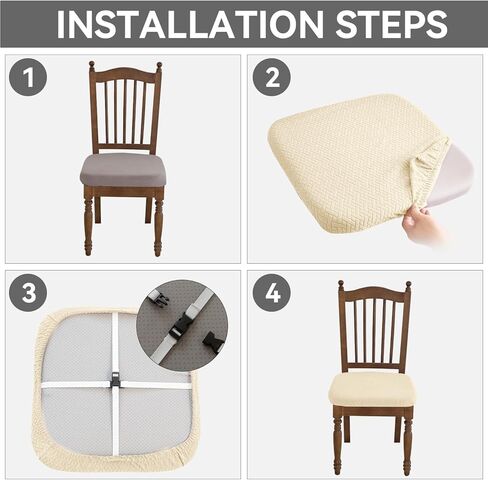 INSTALLATION STEPS

1

2

3

4