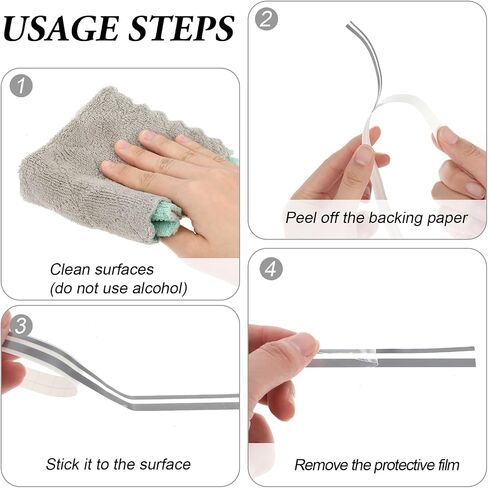 USAGE STEPS

1

Clean surfaces
(do not use alcohol)

2

Peel off the backing paper

3

Stick it to the surface

4

Remove the protective film