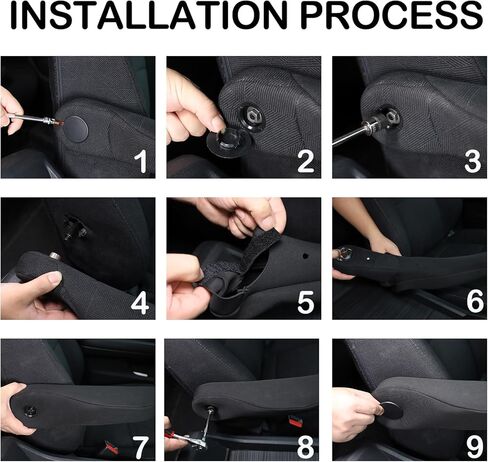 INSTALLATION PROCESS

1

2

3

4

5

6

7

8

9