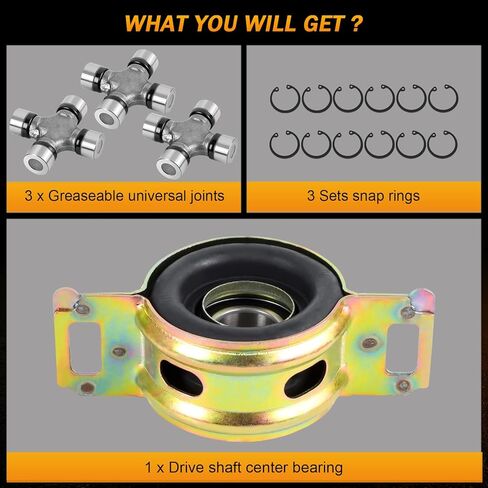 WHAT YOU WILL GET ?

3 x Greaseable universal joints

3 Sets snap rings

1 x Drive shaft center bearing