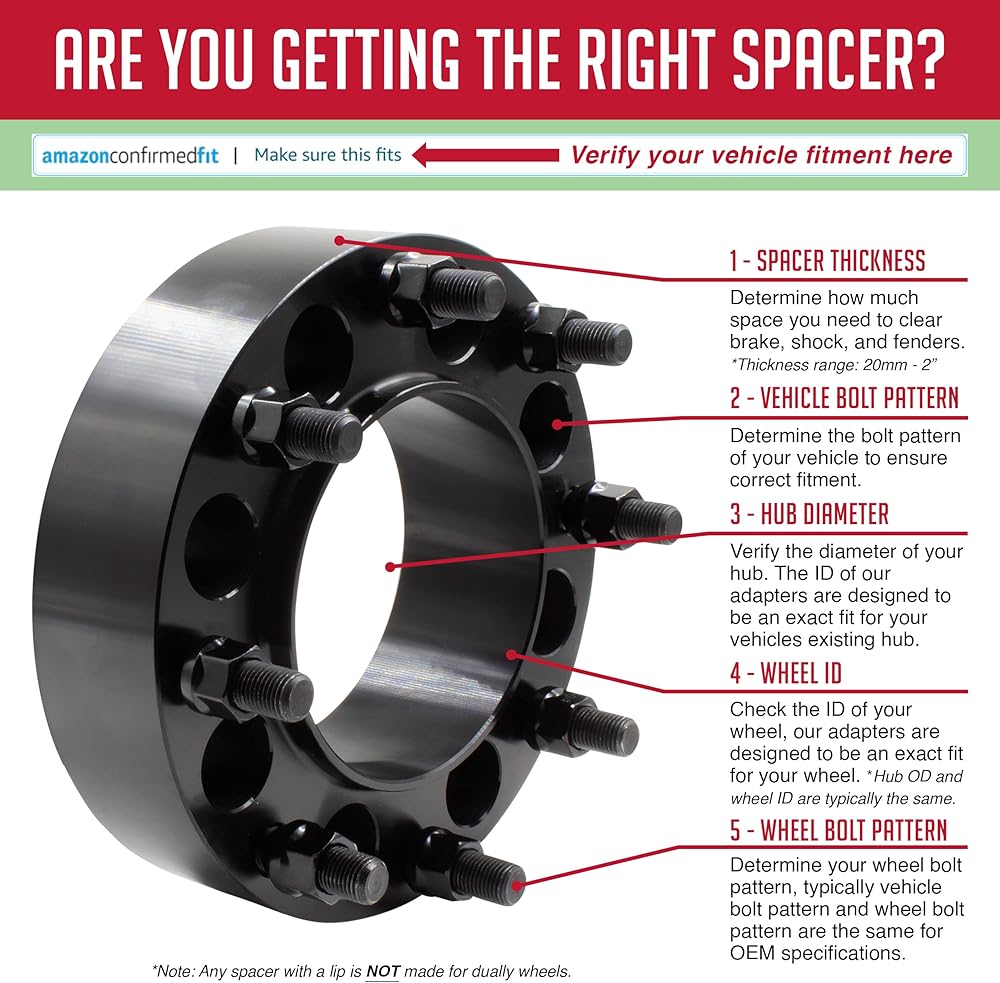 ARE YOU GETTING THE RIGHT SPACER?

amazonconfirmedfit | Make sure this fits Verify your vehicle fitment here

1 - SPACER THICKNESS

Determine how much space you need to clear brake, shock, and fenders. *Thickness range: 20mm - 2"

2 - VEHICLE BOLT PATTERN

Determine the bolt pattern of your vehicle to ensure correct fitment.

3 - HUB DIAMETER

Verify the diameter of your hub. The ID of our adapters are designed to be an exact fit for your vehicles existing hub.

4 - WHEEL ID

Check the ID of your wheel, our adapters are designed to be an exact fit for your wheel. *Hub OD and wheel ID are typically the same.

5 - WHEEL BOLT PATTERN

Determine your wheel bolt pattern, typically vehicle bolt pattern and wheel bolt pattern are the same for OEM specifications.

*Note: Any spacer with a lip is NOT made for dually wheels.