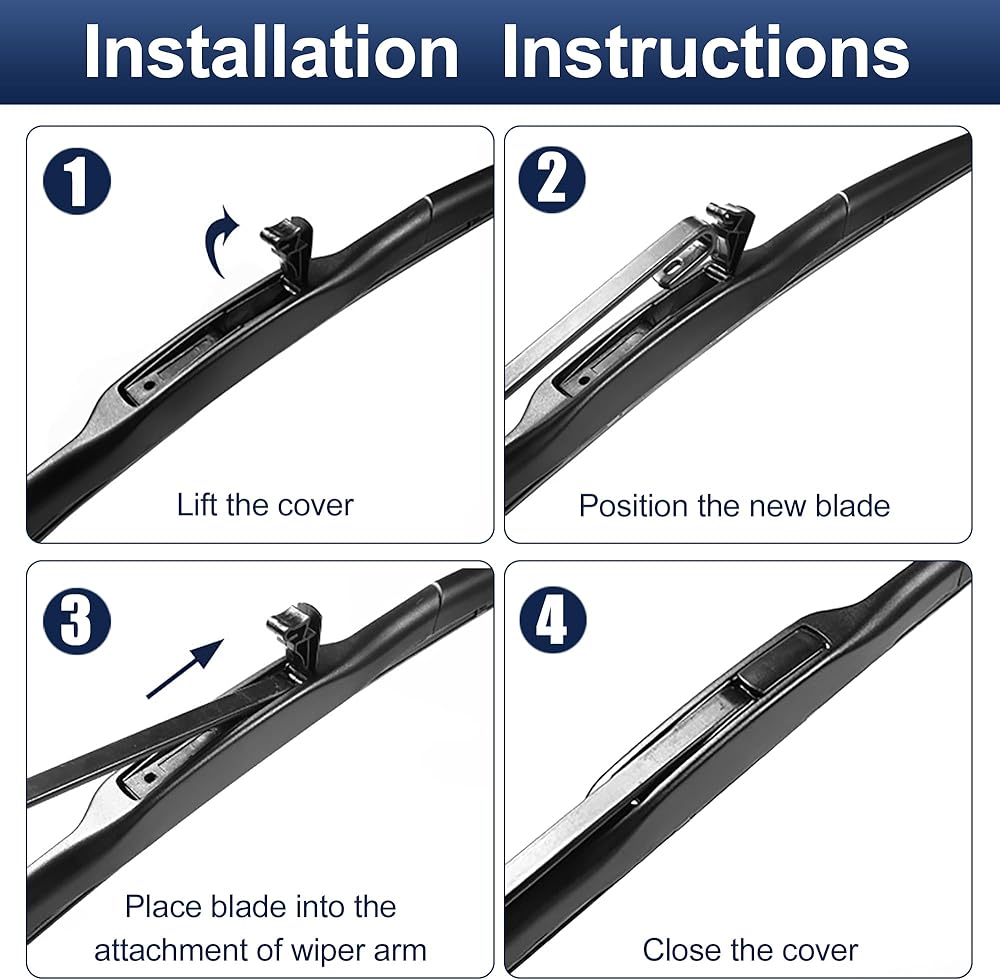 Installation Instructions

1

Lift the cover

2

Position the new blade

3

Place blade into the attachment of wiper arm

4

Close the cover