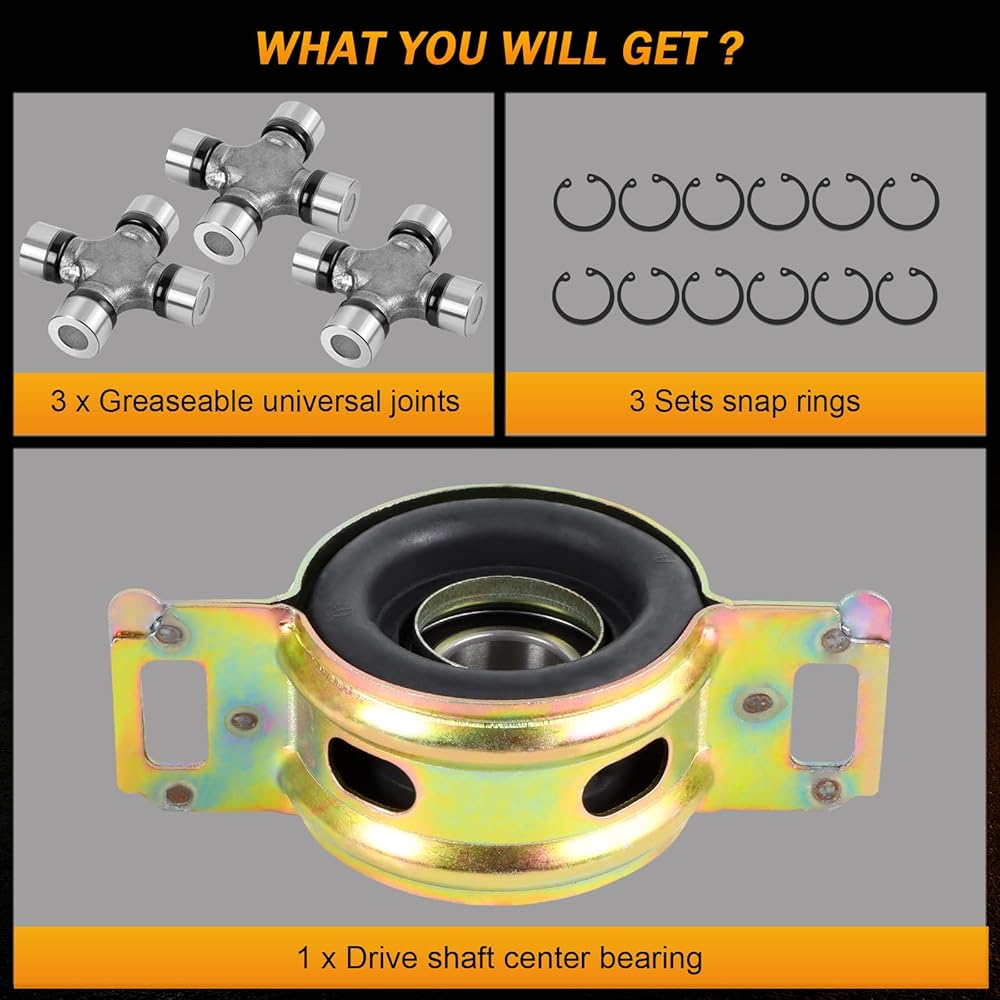 WHAT YOU WILL GET ?

3 x Greaseable universal joints

3 Sets snap rings

1 x Drive shaft center bearing