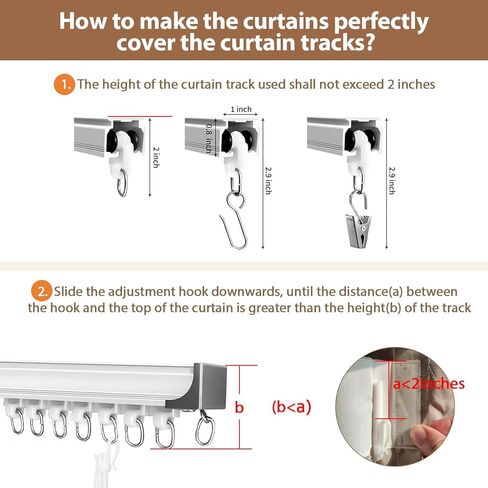 How to make the curtains perfectly cover the curtain tracks?

1. The height of the curtain track used shall not exceed 2 inches

2 inch

1 inch

0.8 inch

2.9 inch

2.9 inch

2. Slide the adjustment hook downwards, until the distance(a) between the hook and the top of the curtain is greater than the height(b) of the track

b

(b<a)

a<2inches