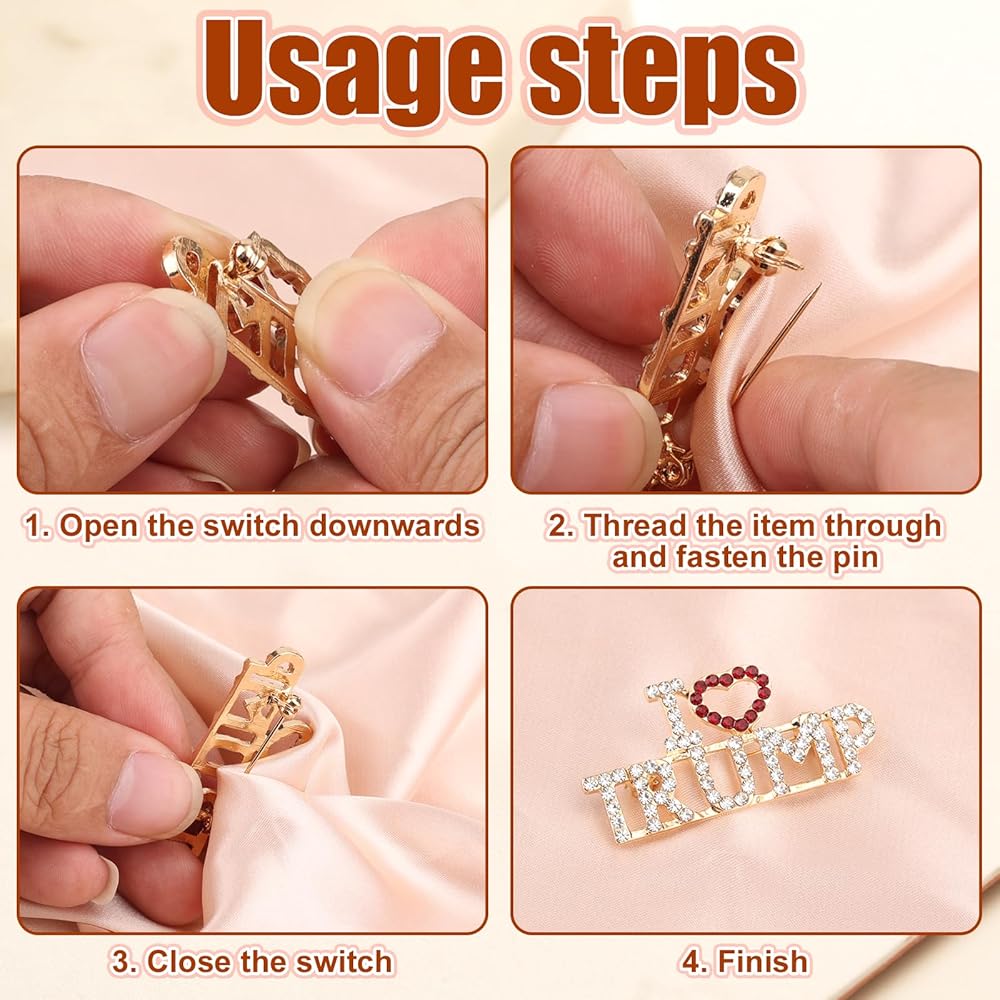 Usage steps

1. Open the switch downwards

2. Thread the item through and fasten the pin

3. Close the switch

I TRUMP

4. Finish