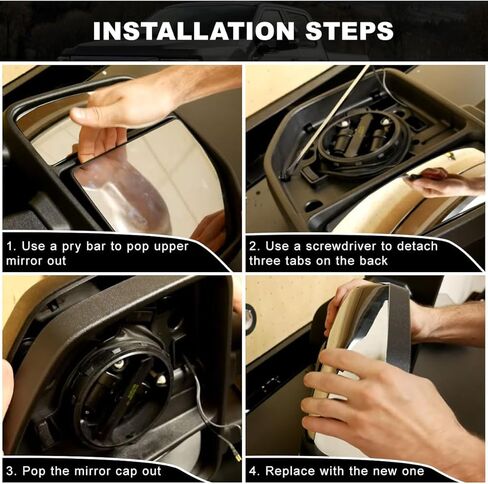 INSTALLATION STEPS

1. Use a pry bar to pop upper mirror out

2. Use a screwdriver to detach three tabs on the back

3. Pop the mirror cap out

4. Replace with the new one