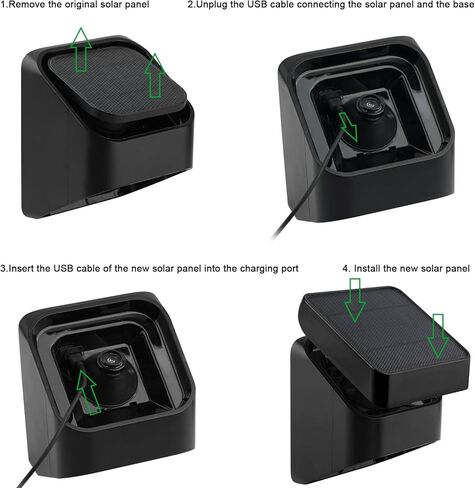 1.Remove the original solar panel

2.Unplug the USB cable connecting the solar panel and the base

3.Insert the USB cable of the new solar panel into the charging port

4. Install the new solar panel