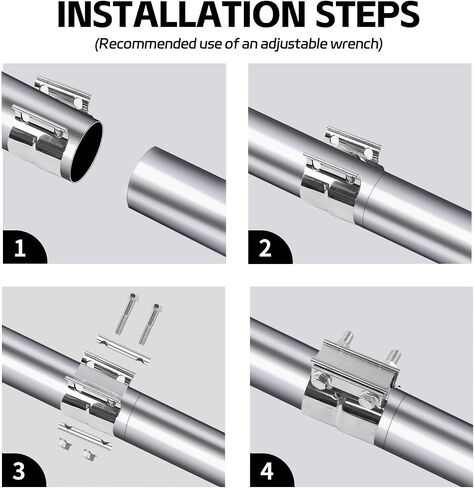 INSTALLATION STEPS
(Recommended use of an adjustable wrench)

1

2

3

4