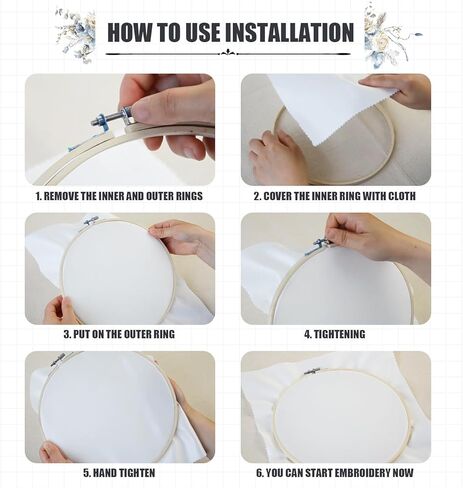 HOW TO USE INSTALLATION

1. REMOVE THE INNER AND OUTER RINGS

2. COVER THE INNER RING WITH CLOTH

3. PUT ON THE OUTER RING

4. TIGHTENING

5. HAND TIGHTEN

6. YOU CAN START EMBROIDERY NOW