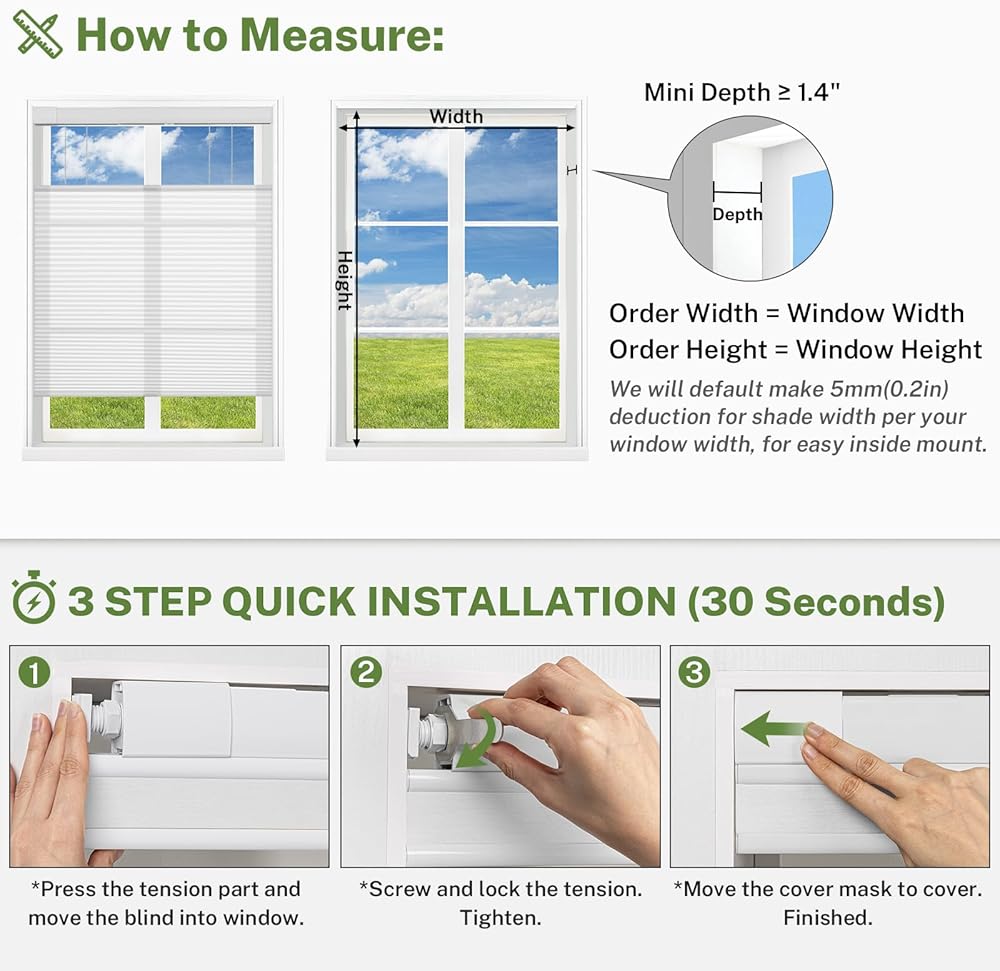 How to Measure:

Width

Height

Mini Depth ≥ 1.4"

Depth

Order Width = Window Width
Order Height = Window Height

We will default make 5mm(0.2in) deduction for shade width per your window width, for easy inside mount.

3 STEP QUICK INSTALLATION (30 Seconds)

1

*Press the tension part and move the blind into window.

2

*Screw and lock the tension. Tighten.

3

*Move the cover mask to cover. Finished.