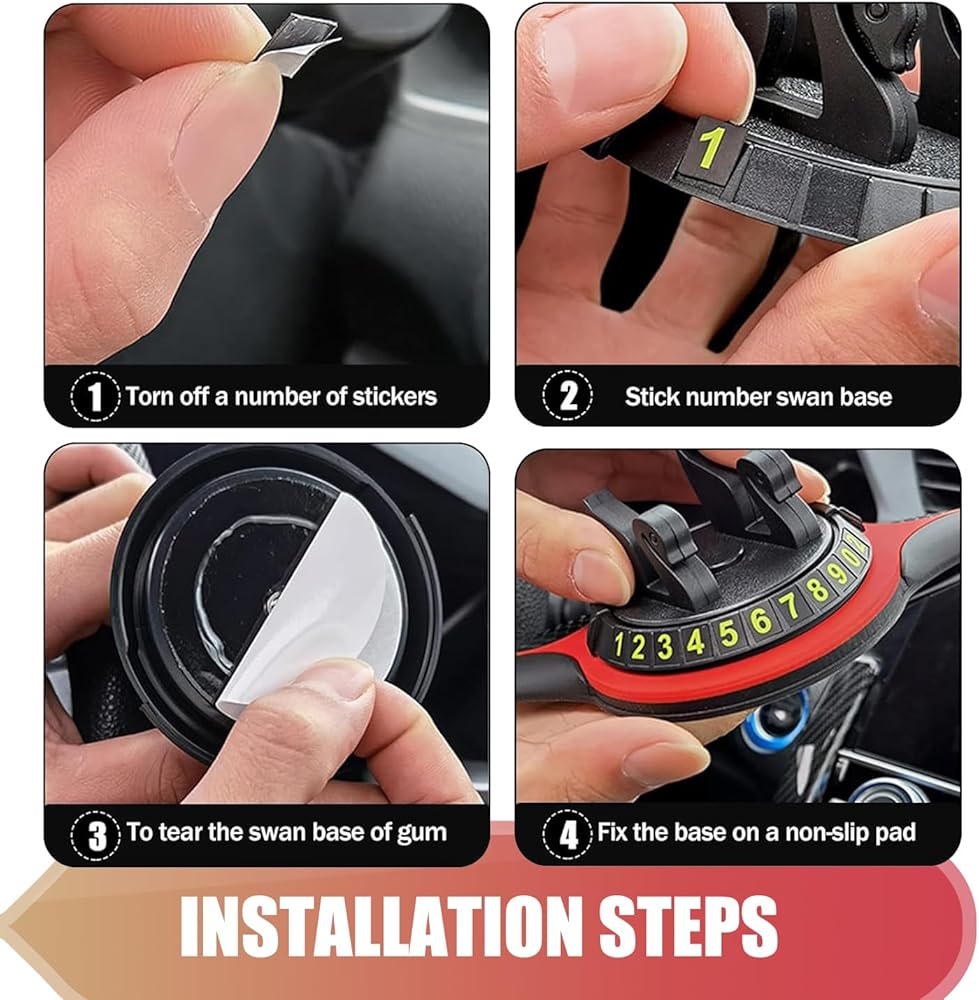 1

1 Torn off a number of stickers

2 Stick number swan base

1 2 3 4 5 6 7 8 9 0

3 To tear the swan base of gum

4 Fix the base on a non-slip pad

INSTALLATION STEPS