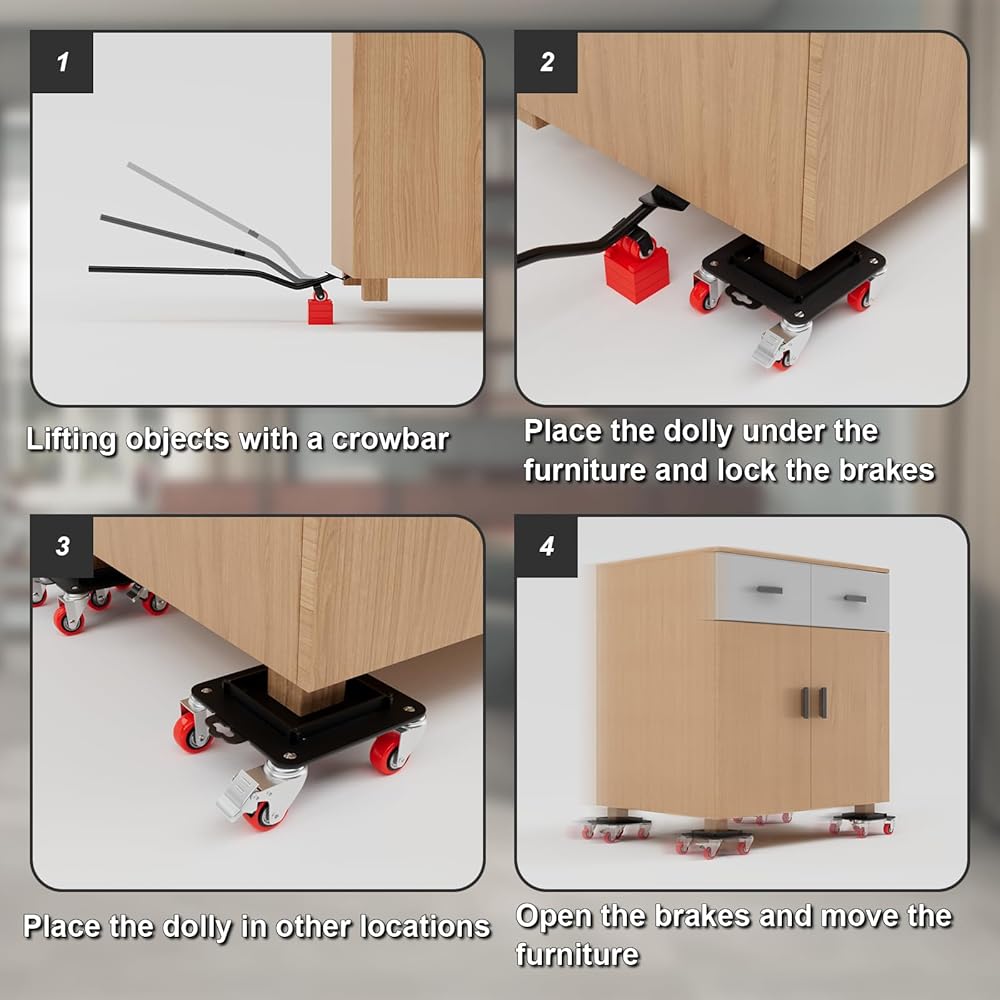 1

Lifting objects with a crowbar

2

Place the dolly under the furniture and lock the brakes

3

Place the dolly in other locations

4

Open the brakes and move the furniture