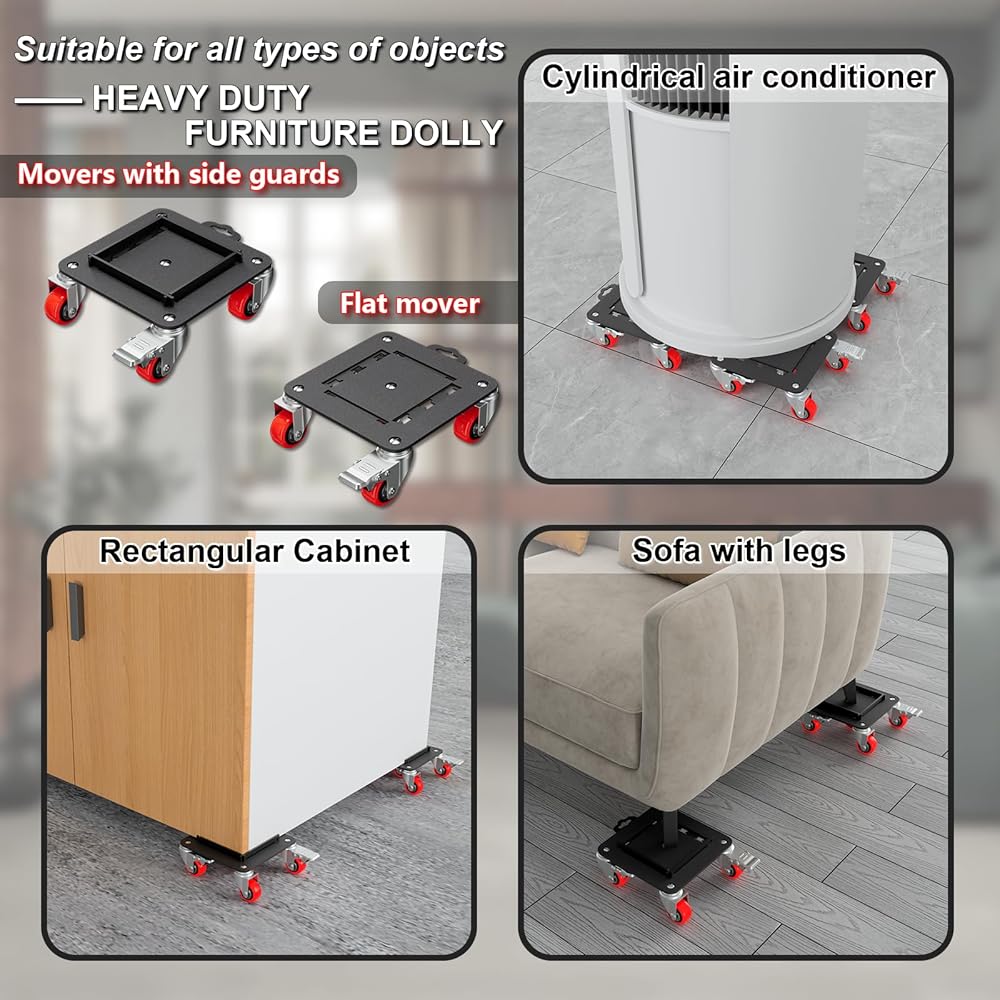 Suitable for all types of objects

—— HEAVY DUTY
FURNITURE DOLLY

Movers with side guards

Flat mover

Cylindrical air conditioner

Rectangular Cabinet

Sofa with legs