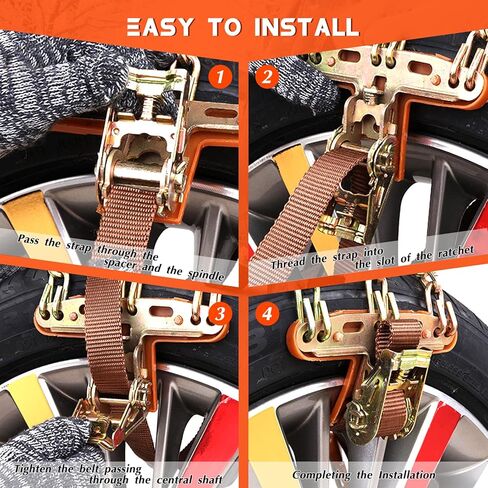 EASY TO INSTALL

1

Pass the strap through the spacer and the spindle

2

Thread the strap into the slot of the ratchet

3

Tighten the belt passing through the central shaft

4

Completing the Installation