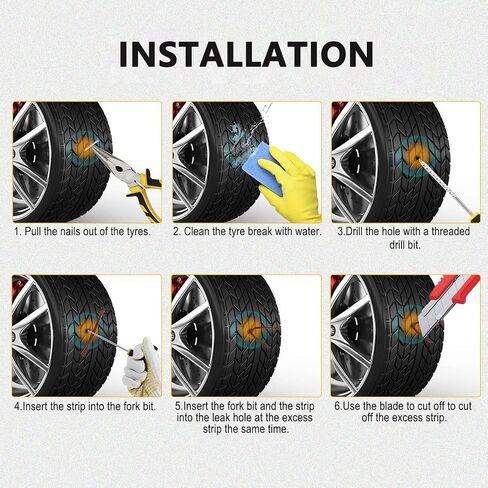 INSTALLATION

1. Pull the nails out of the tyres.

2. Clean the tyre break with water.

3.Drill the hole with a threaded drill bit.

4.Insert the strip into the fork bit.

5.Insert the fork bit and the strip into the leak hole at the excess strip the same time.

6.Use the blade to cut off to cut off the excess strip.