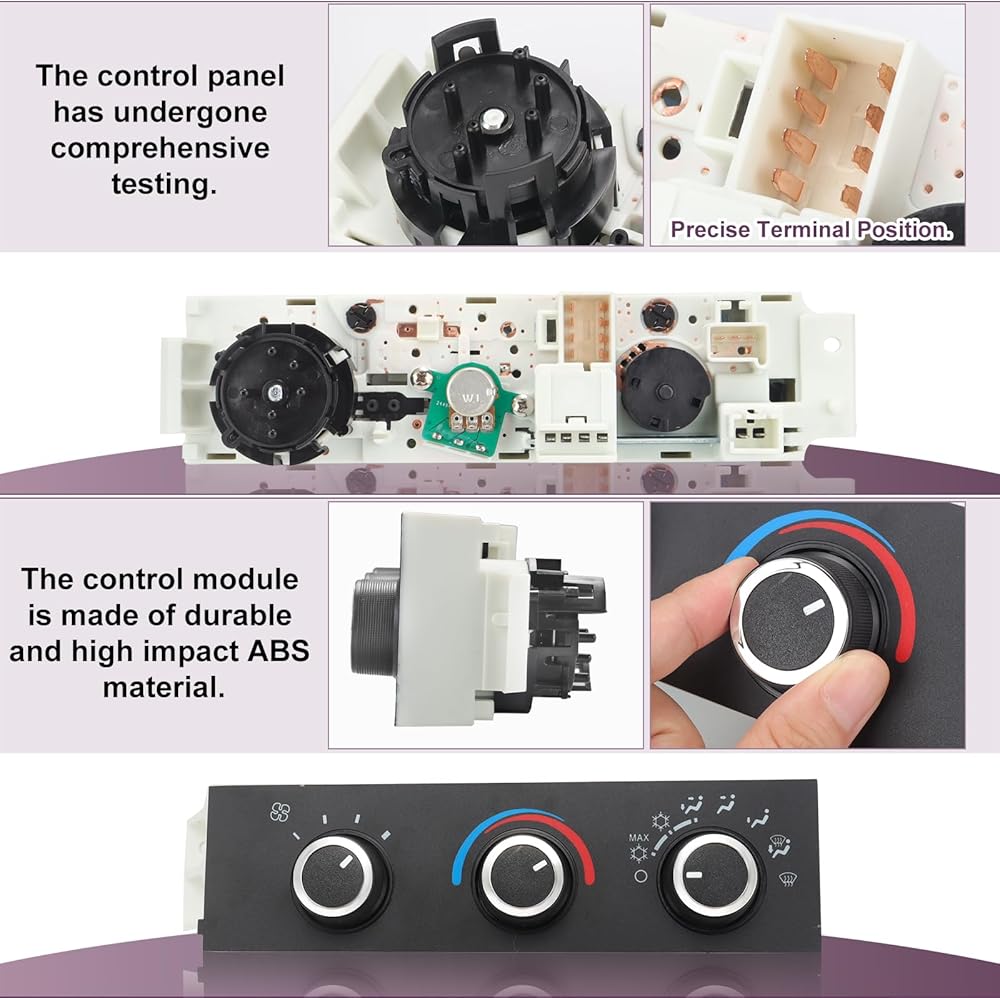 The control panel has undergone comprehensive testing.

Precise Terminal Position.

W1

The control module is made of durable and high impact ABS material.

MAX