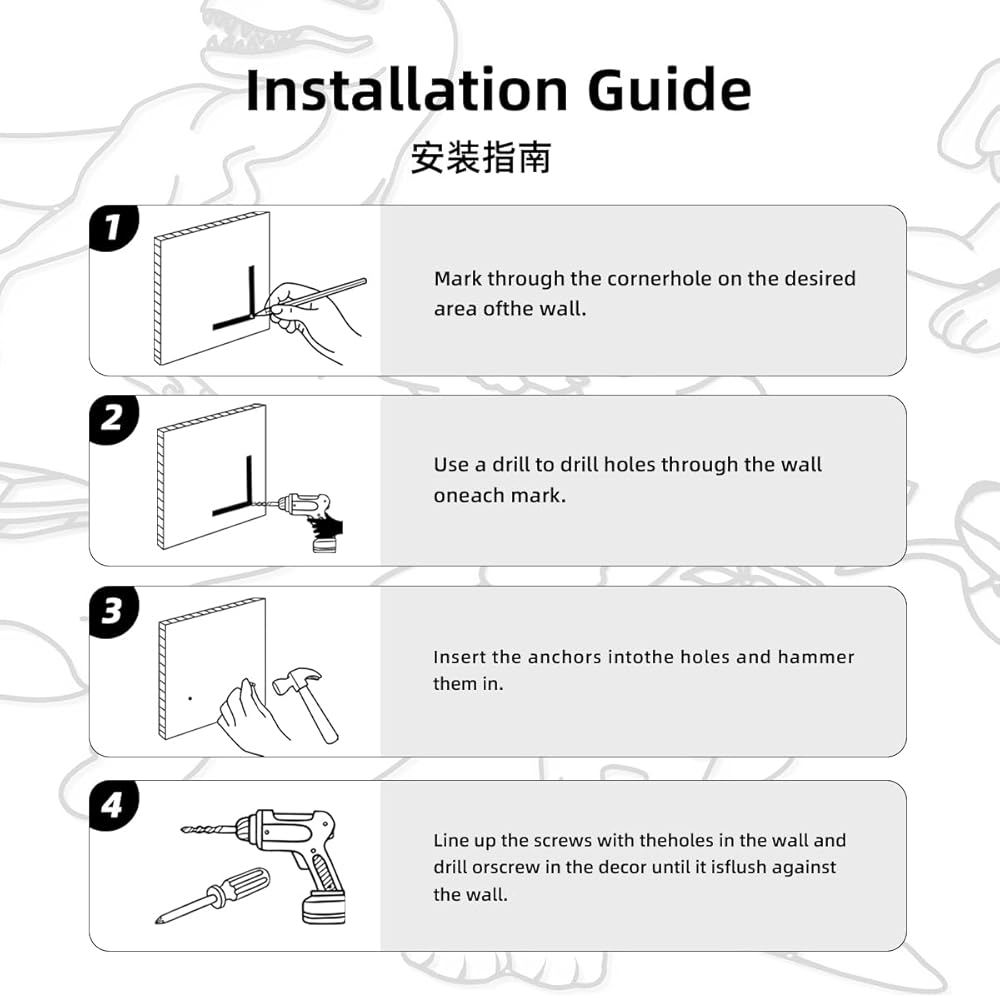 Installation Guide
安装指南

1
Mark through the cornerhole on the desired area ofthe wall.

2
Use a drill to drill holes through the wall oneach mark.

3
Insert the anchors intothe holes and hammer them in.

4
Line up the screws with theholes in the wall and drill orscrew in the decor until it isflush against the wall.